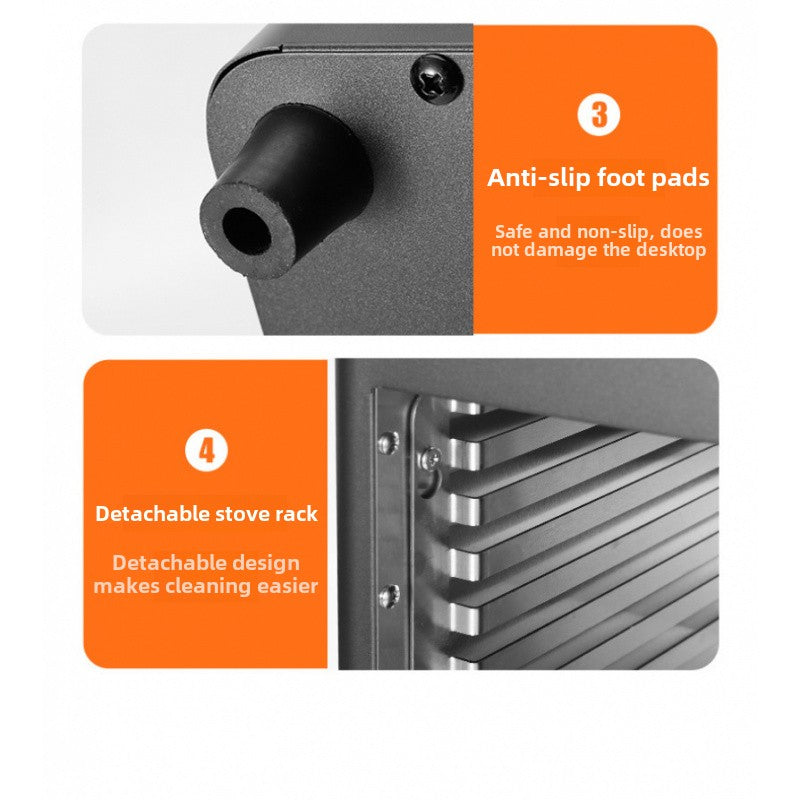 3

Anti-slip foot pads

Safe and non-slip, does not damage the desktop

4

Detachable stove rack

Detachable design makes cleaning easier